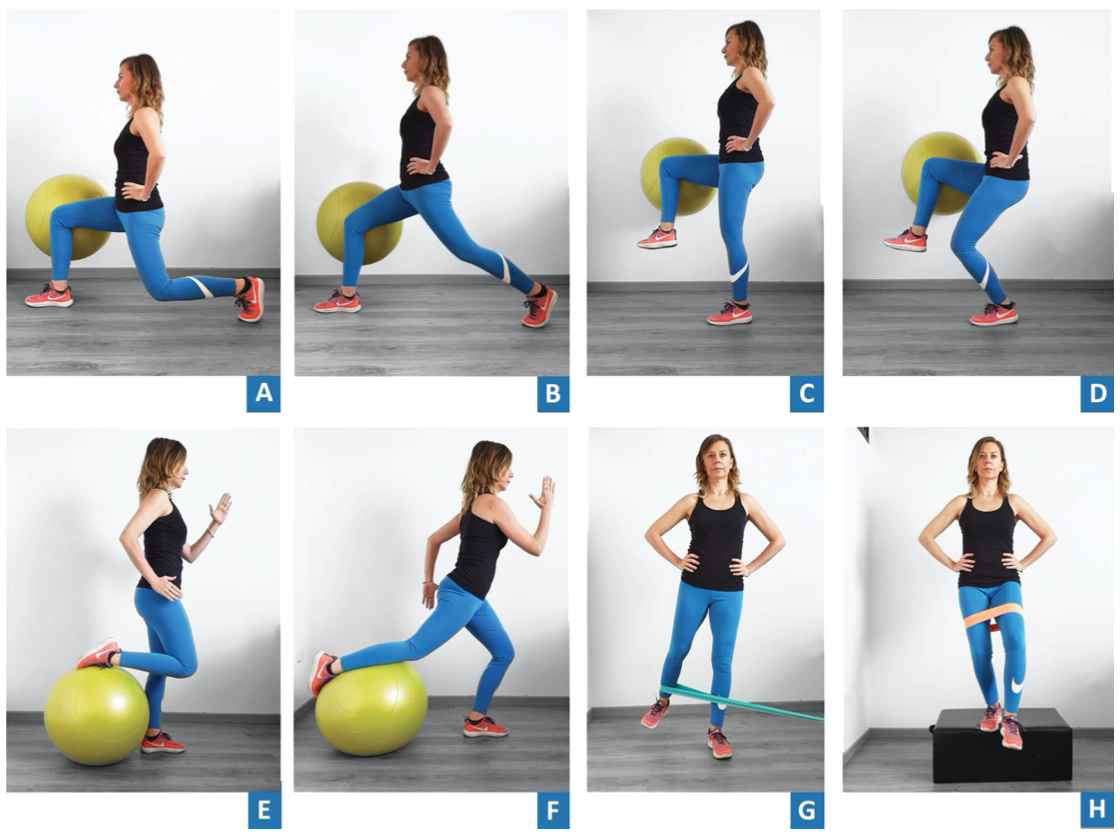 A

B

C

D

E

F

G

H